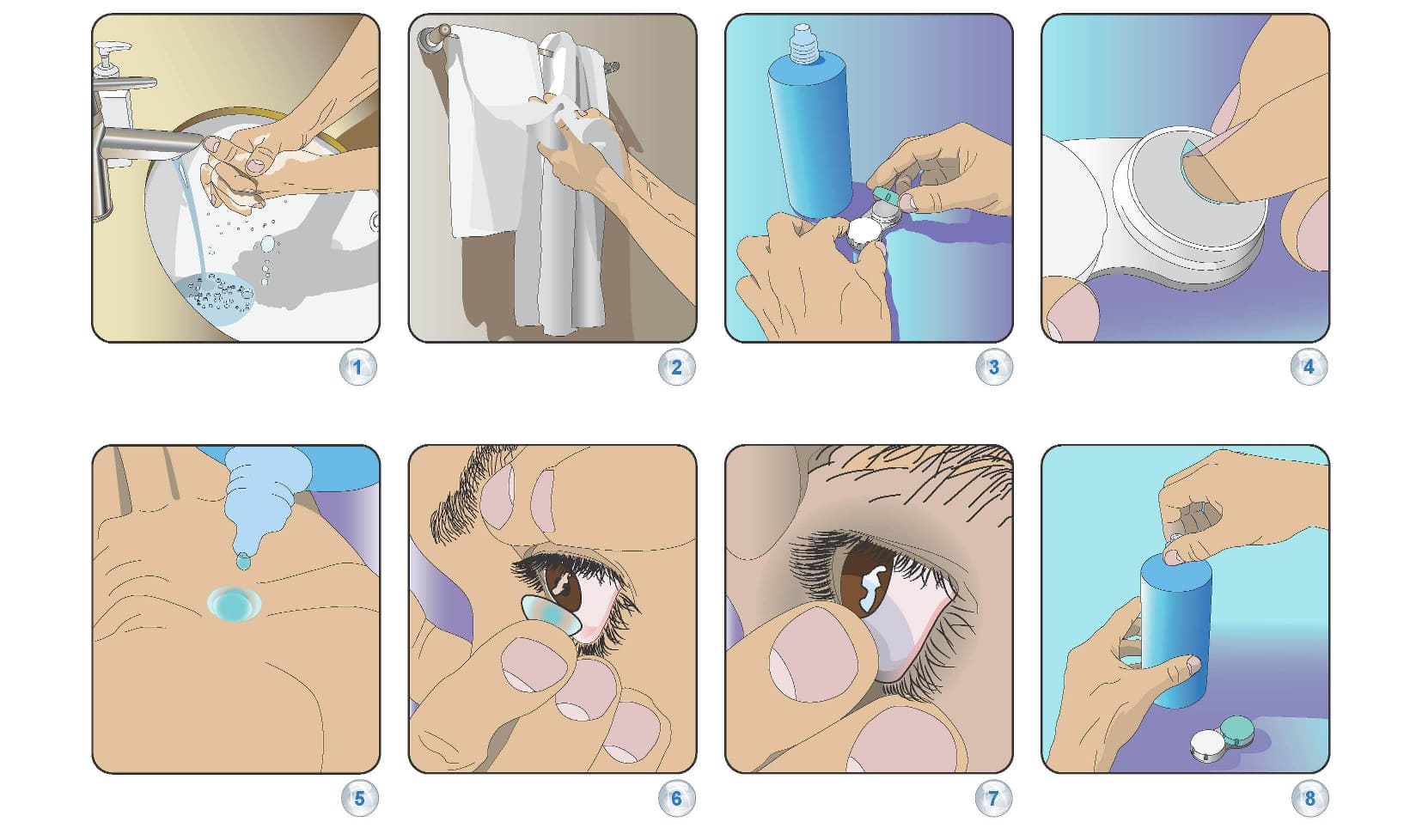 1
2
3
4
5
6
7
8